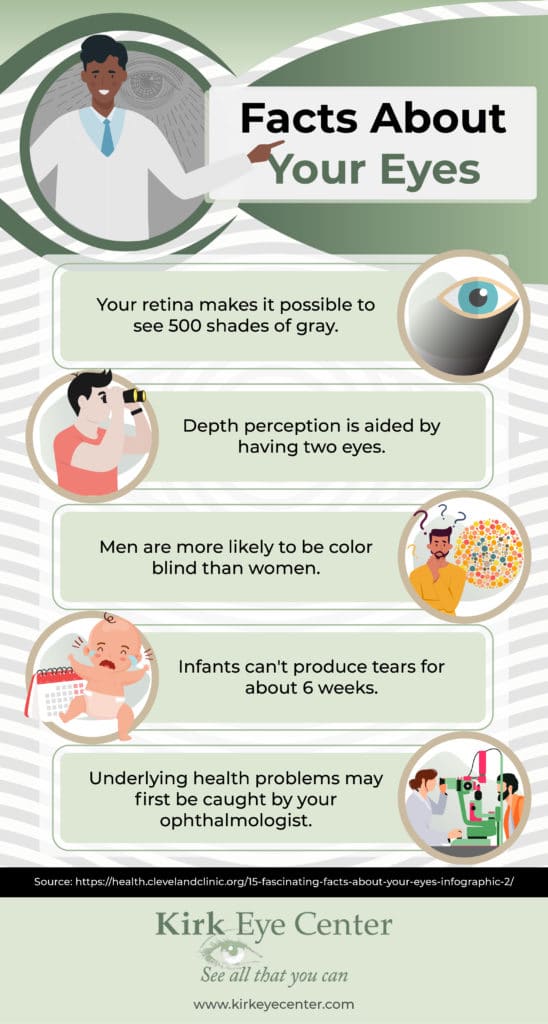 Facts About Your Eyes

Your retina makes it possible to see 500 shades of gray.

Depth perception is aided by having two eyes.

Men are more likely to be color blind than women.

Infants can't produce tears for about 6 weeks.

Underlying health problems may first be caught by your ophthalmologist.

Source: https://health.clevelandclinic.org/15-fascinating-facts-about-your-eyes-infographic-2/

Kirk Eye Center
See all that you can
www.kirkeyecenter.com